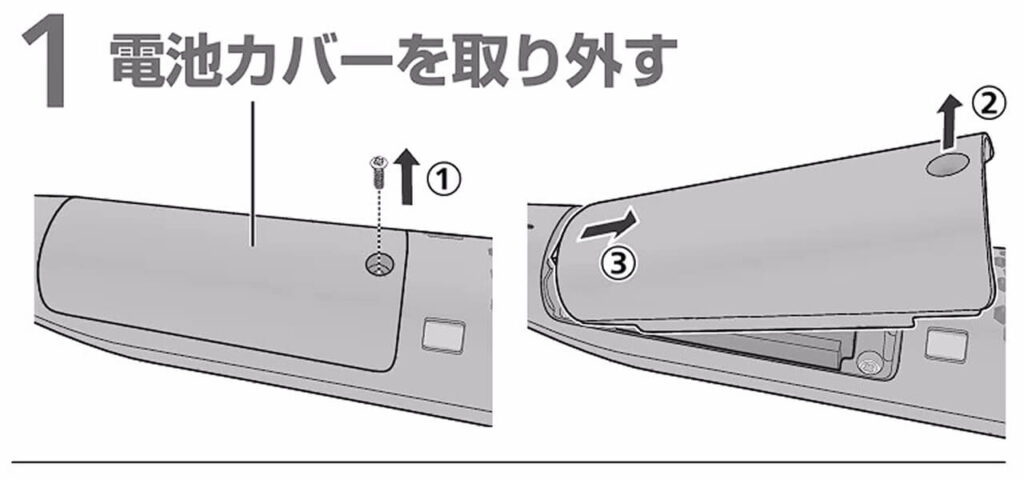 1 電池カバーを取り外す

①

②

③