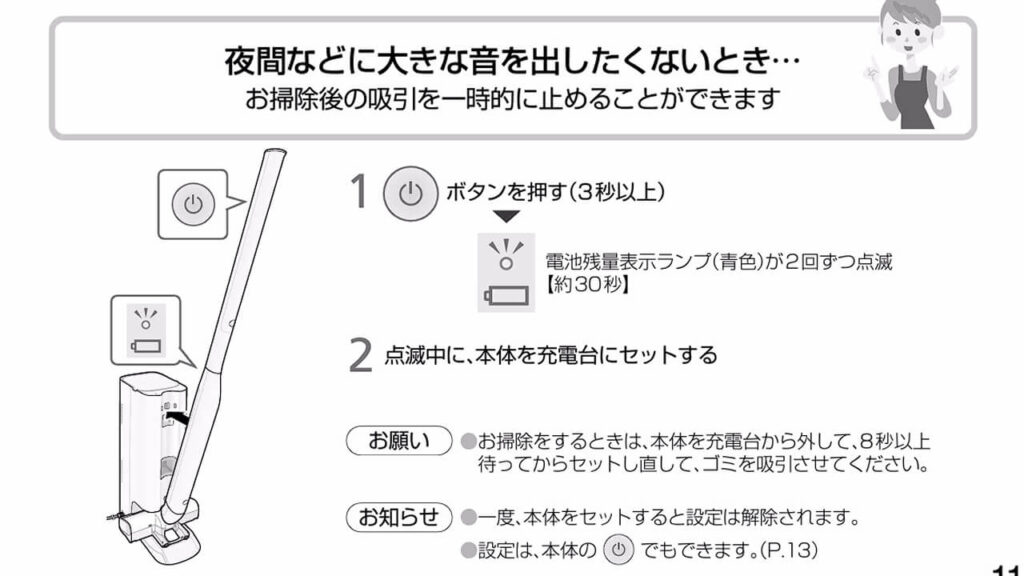 夜間などに大きな音を出したくないとき…
お掃除後の吸引を一時的に止めることができます

1 ボタンを押す（3秒以上）

電池残量表示ランプ（青色）が2回ずつ点滅
【約30秒】

2 点滅中に、本体を充電台にセットする

お願い ●お掃除をするときは、本体を充電台から外して、8秒以上待ってからセットし直して、ゴミを吸引させてください。

お知らせ ●一度、本体をセットすると設定は解除されます。
●設定は、本体の でもできます。（P.13）

11