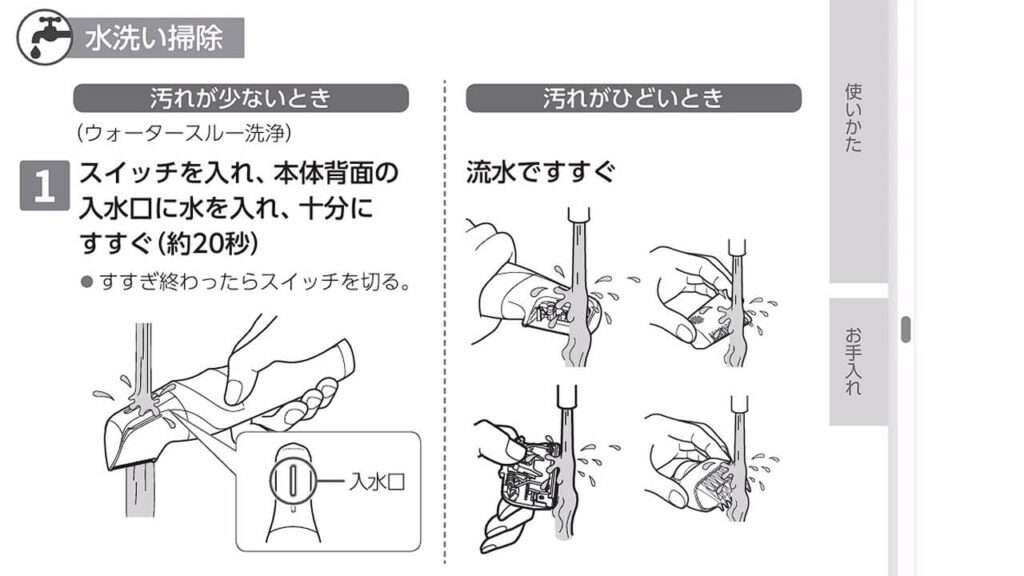 水洗い掃除

汚れが少ないとき

(ウォータースルー洗浄)

1 スイッチを入れ、本体背面の入水口に水を入れ、十分にすすぐ(約20秒)

● すすぎ終わったらスイッチを切る。

入水口

汚れがひどいとき

流水ですすぐ

使いかた

お手入れ