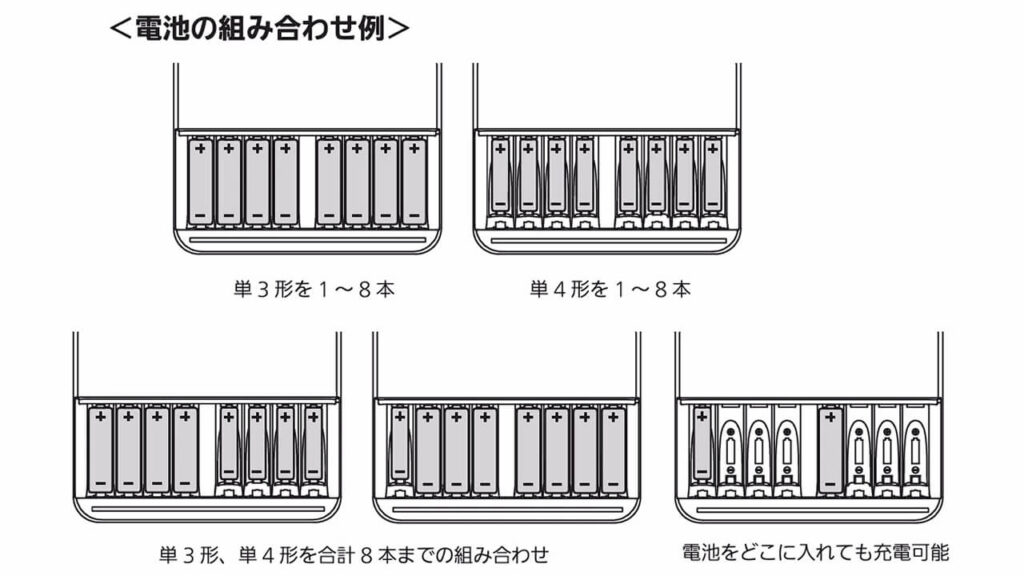 <電池の組み合わせ例>

単３形を１～８本

単４形を１～８本

単３形、単４形を合計８本までの組み合わせ

電池をどこに入れても充電可能