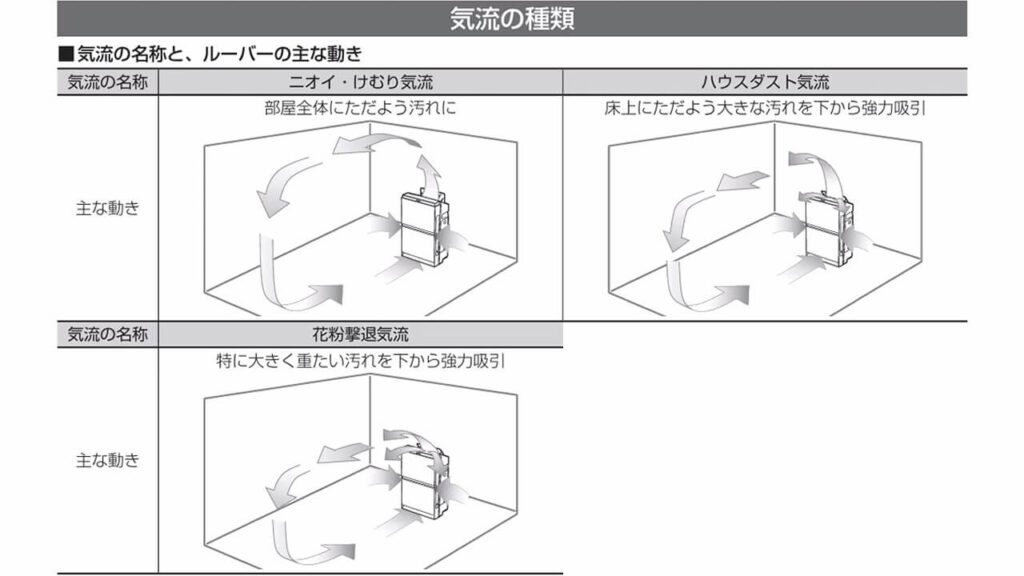 気流の種類

■気流の名称と、ルーバーの主な動き

| 気流の名称 | ニオイ・けむり気流 | ハウスダスト気流 |
|---|---|---|
| 主な動き | 部屋全体にただよう汚れに | 床上にただよう大きな汚れを下から強力吸引 |

| 気流の名称 | 花粉撃退気流 |
|---|---|
| 主な動き | 特に大きく重たい汚れを下から強力吸引 |